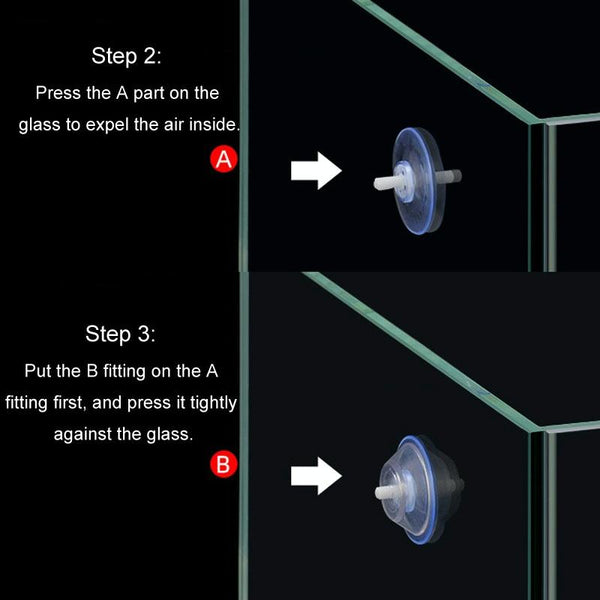 Step 2:
Press the A part on the glass to expel the air inside.

A

Step 3:
Put the B fitting on the A fitting first, and press it tightly against the glass.

B