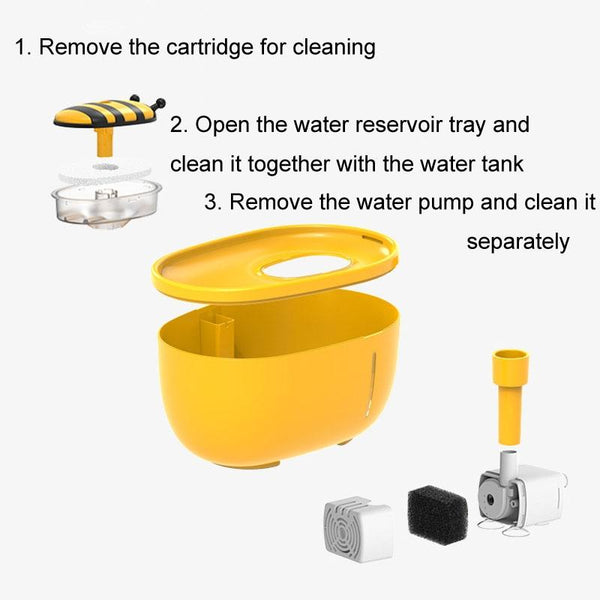 1. Remove the cartridge for cleaning

2. Open the water reservoir tray and clean it together with the water tank

3. Remove the water pump and clean it separately