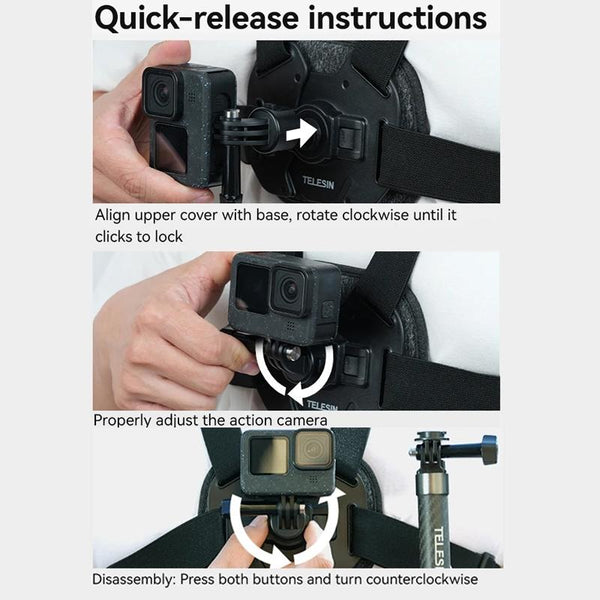 Quick-release instructions

TELESIN

Align upper cover with base, rotate clockwise until it clicks to lock

TELESIN

Properly adjust the action camera

TELES

Disassembly: Press both buttons and turn counterclockwise