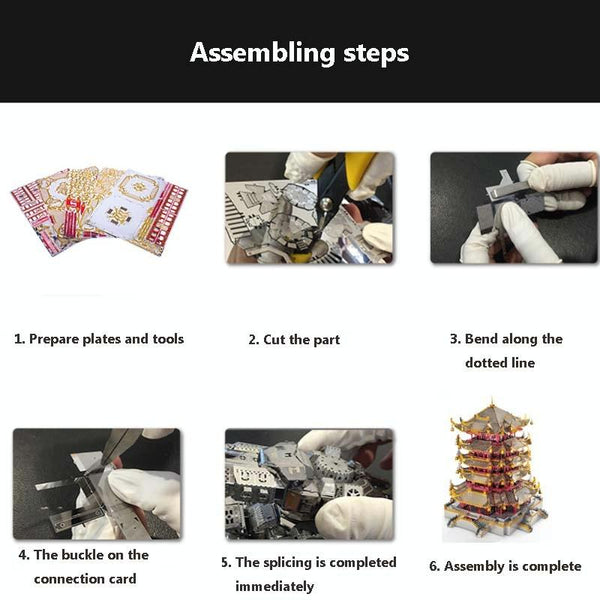 Assembling steps

1. Prepare plates and tools

2. Cut the part

3. Bend along the dotted line

4. The buckle on the connection card

5. The splicing is completed immediately

6. Assembly is complete