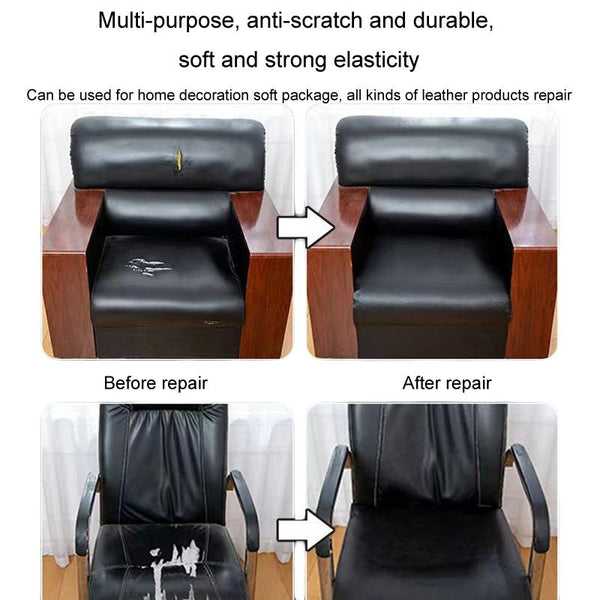 Multi-purpose, anti-scratch and durable,

soft and strong elasticity

Can be used for home decoration soft package, all kinds of leather products repair

Before repair

After repair