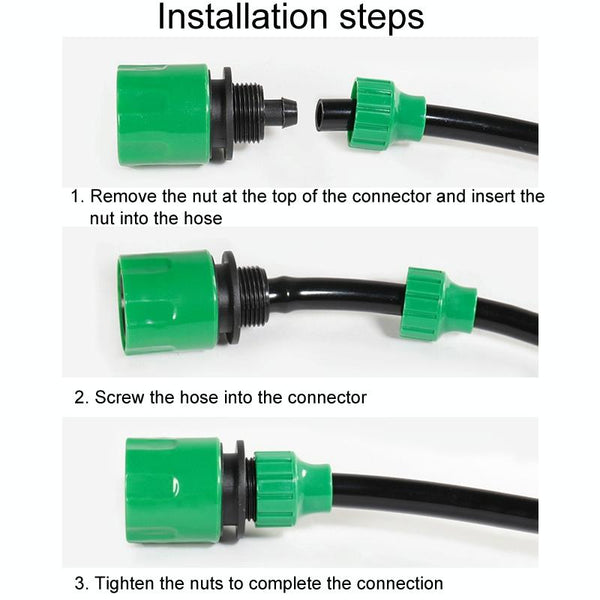 Installation steps

1. Remove the nut at the top of the connector and insert the nut into the hose

2. Screw the hose into the connector

3. Tighten the nuts to complete the connection