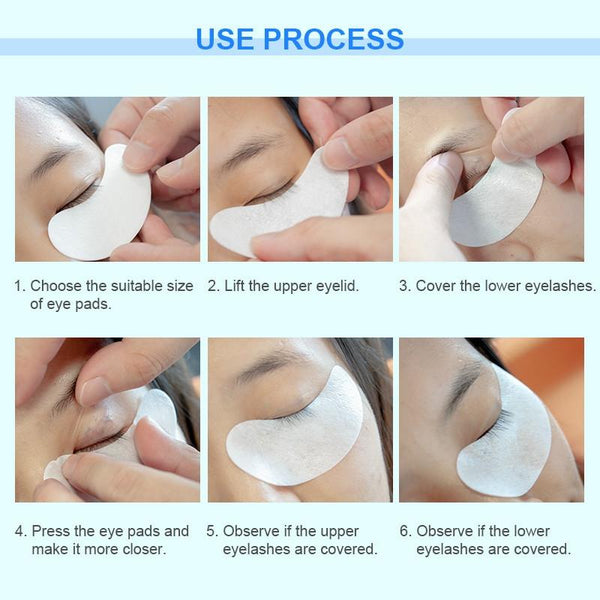 USE PROCESS

1. Choose the suitable size of eye pads.

2. Lift the upper eyelid.

3. Cover the lower eyelashes.

4. Press the eye pads and make it more closer.

5. Observe if the upper eyelashes are covered.

6. Observe if the lower eyelashes are covered.