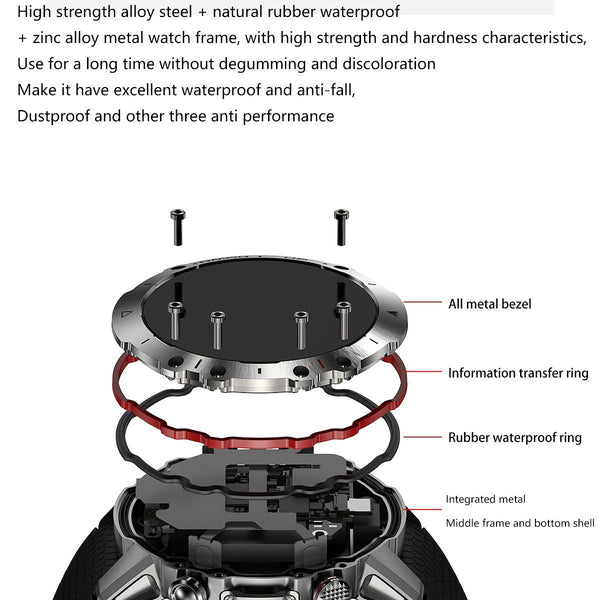 High strength alloy steel + natural rubber waterproof
+ zinc alloy metal watch frame, with high strength and hardness characteristics,
Use for a long time without degumming and discoloration
Make it have excellent waterproof and anti-fall,
Dustproof and other three anti performance

All metal bezel

Information transfer ring

Rubber waterproof ring

Integrated metal
Middle frame and bottom shell