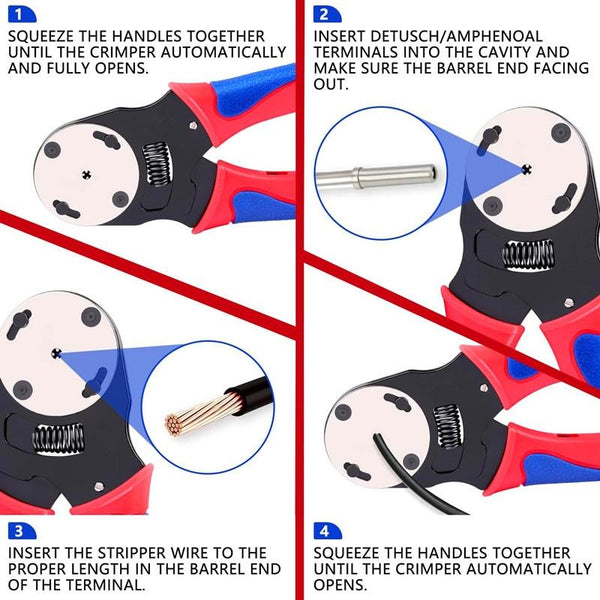 1

SQUEEZE THE HANDLES TOGETHER UNTIL THE CRIMPER AUTOMATICALLY AND FULLY OPENS.

2

INSERT DETUSCH/AMPHENOAL TERMINALS INTO THE CAVITY AND MAKE SURE THE BARREL END FACING OUT.

3

INSERT THE STRIPPER WIRE TO THE PROPER LENGTH IN THE BARREL END OF THE TERMINAL.

4

SQUEEZE THE HANDLES TOGETHER UNTIL THE CRIMPER AUTOMATICALLY OPENS.