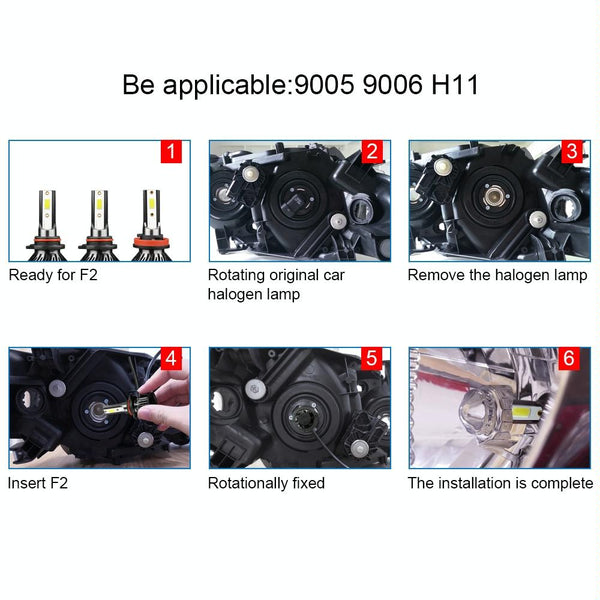 Be applicable:9005 9006 H11

1

Ready for F2

2

Rotating original car halogen lamp

3

Remove the halogen lamp

4

Insert F2

5

Rotationally fixed

6

The installation is complete