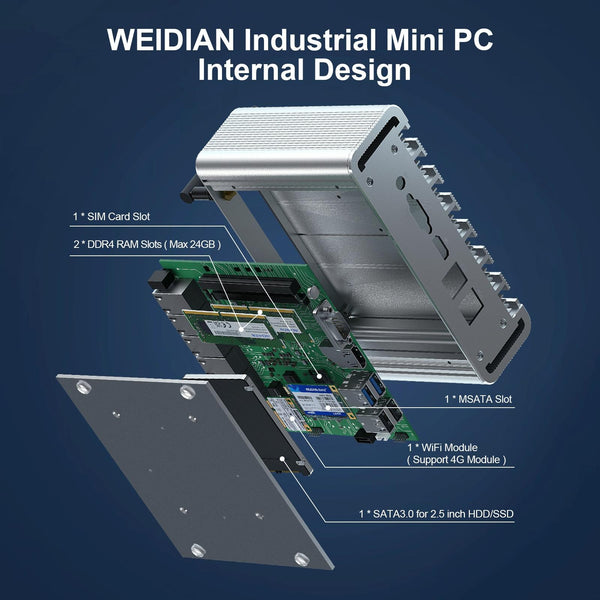 WEIDIAN Industrial Mini PC
Internal Design

1 * SIM Card Slot

2 * DDR4 RAM Slots ( Max 24GB )

1 * MSATA Slot

1 * WiFi Module
( Support 4G Module )

1 * SATA3.0 for 2.5 inch HDD/SSD