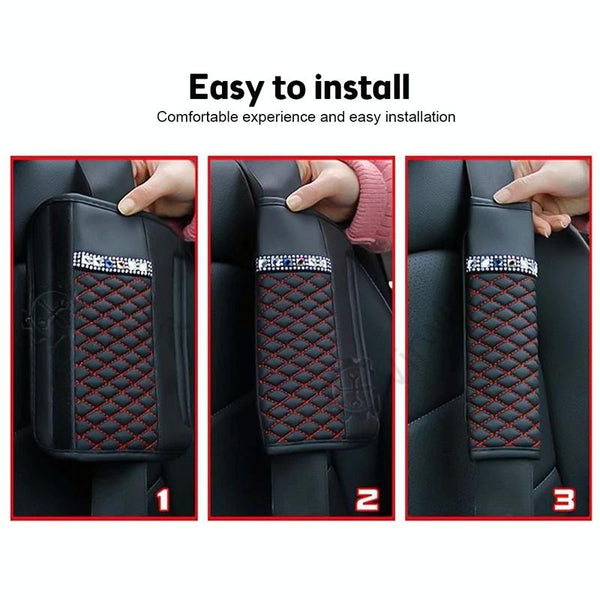 Easy to install

Comfortable experience and easy installation

1

2

3