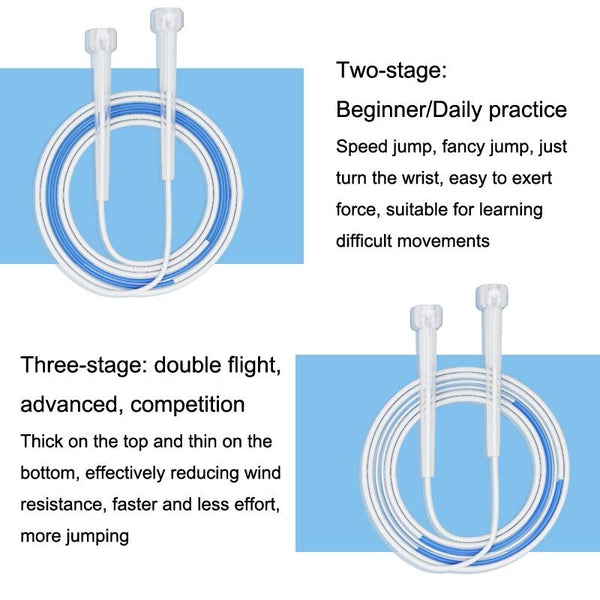 Two-stage:

Beginner/Daily practice

Speed jump, fancy jump, just turn the wrist, easy to exert force, suitable for learning difficult movements

Three-stage: double flight, advanced, competition

Thick on the top and thin on the bottom, effectively reducing wind resistance, faster and less effort, more jumping