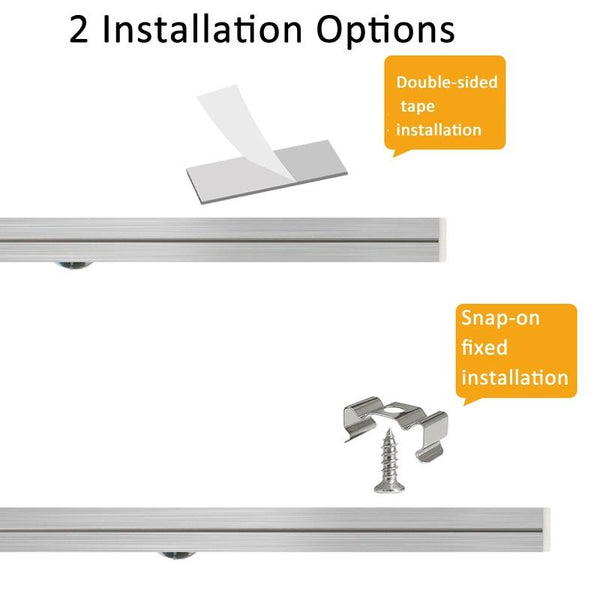 2 Installation Options

Double-sided tape installation

Snap-on fixed installation