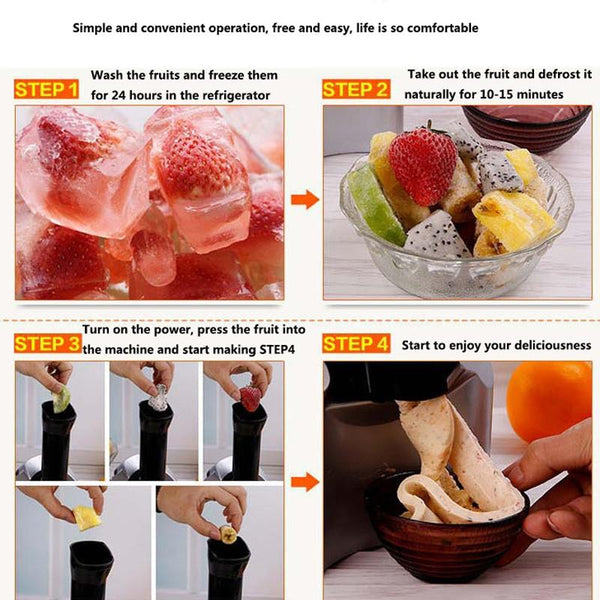 Simple and convenient operation, free and easy, life is so comfortable

STEP 1 Wash the fruits and freeze them for 24 hours in the refrigerator

STEP 2 Take out the fruit and defrost it naturally for 10-15 minutes

STEP 3 Turn on the power, press the fruit into the machine and start making STEP4

STEP 4 Start to enjoy your deliciousness