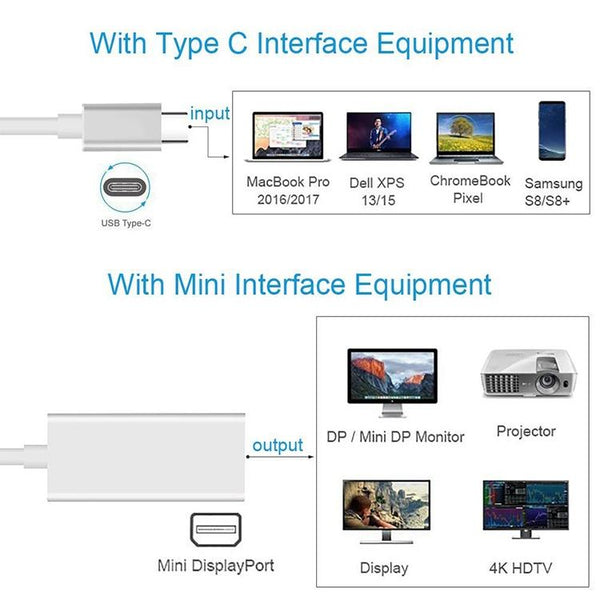 With Type C Interface Equipment

input

USB Type-C

MacBook Pro 2016/2017

Dell XPS 13/15

ChromeBook Pixel

Samsung S8/S8+

With Mini Interface Equipment

output

Mini DisplayPort

DP / Mini DP Monitor

Projector

Display

4K HDTV