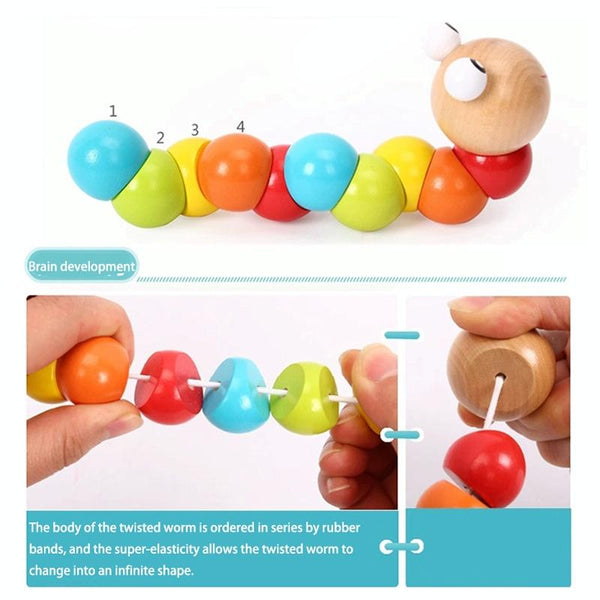 1
2
3
4

Brain development

The body of the twisted worm is ordered in series by rubber bands, and the super-elasticity allows the twisted worm to change into an infinite shape.