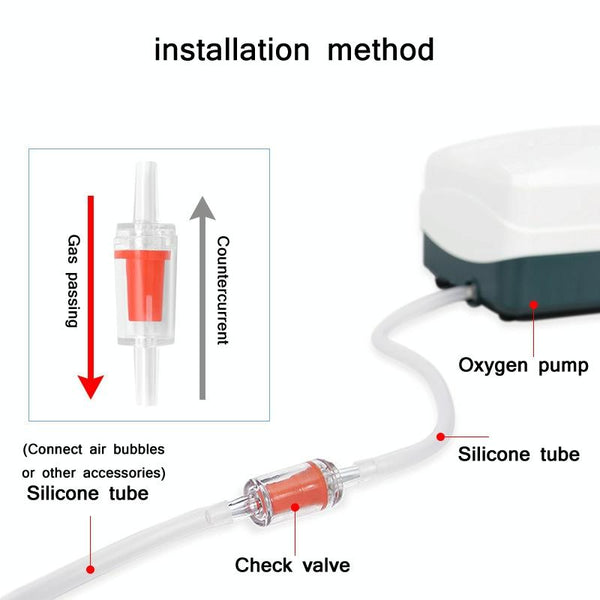 installation method

Gas passing

Countercurrent

Oxygen pump

Silicone tube

(Connect air bubbles or other accessories)
Silicone tube

Check valve