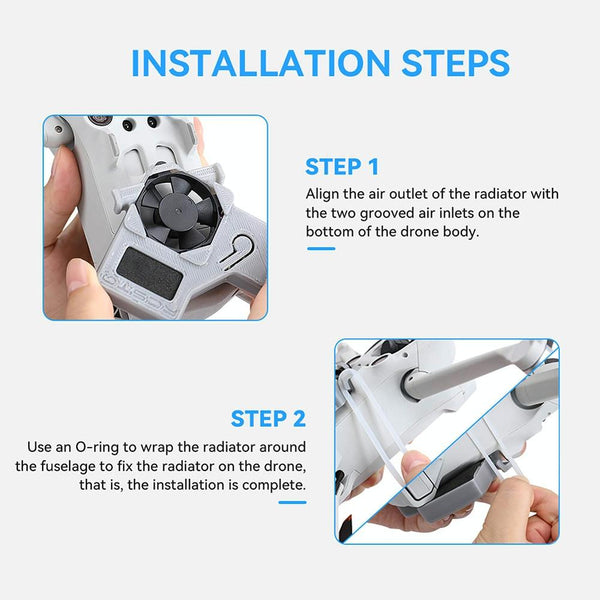 INSTALLATION STEPS

STEP 1

Align the air outlet of the radiator with the two grooved air inlets on the bottom of the drone body.

STEP 2

Use an O-ring to wrap the radiator around the fuselage to fix the radiator on the drone, that is, the installation is complete.