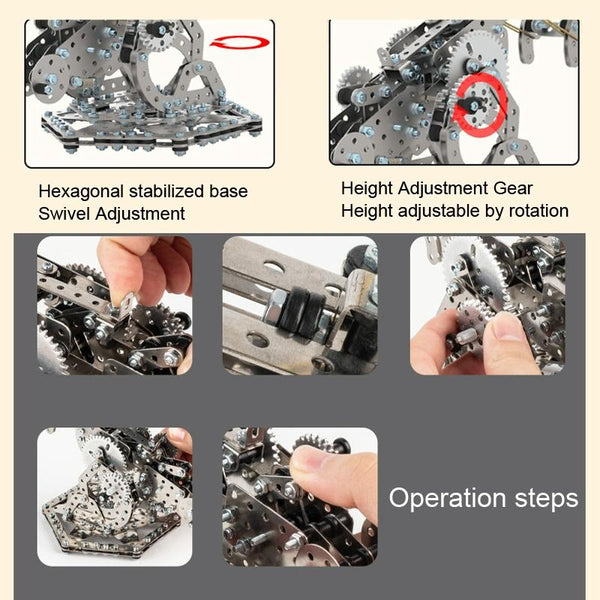 Hexagonal stabilized base
Swivel Adjustment

Height Adjustment Gear
Height adjustable by rotation

Operation steps