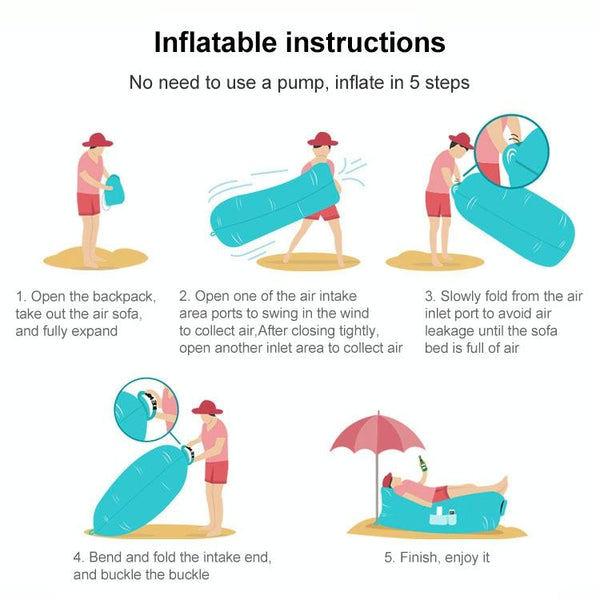 Inflatable instructions

No need to use a pump, inflate in 5 steps

1. Open the backpack, take out the air sofa, and fully expand

2. Open one of the air intake area ports to swing in the wind to collect air,After closing tightly, open another inlet area to collect air

3. Slowly fold from the air inlet port to avoid air leakage until the sofa bed is full of air

4. Bend and fold the intake end, and buckle the buckle

5. Finish, enjoy it