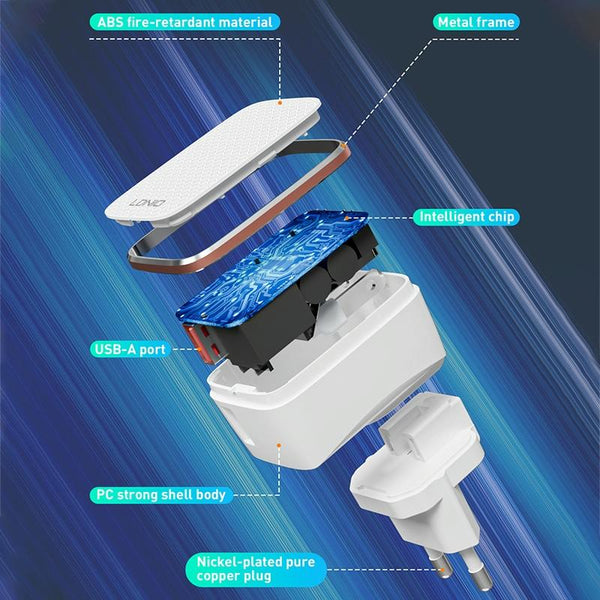 ABS fire-retardant material

Metal frame

LDNIO

Intelligent chip

USB-A port

PC strong shell body

Nickel-plated pure copper plug