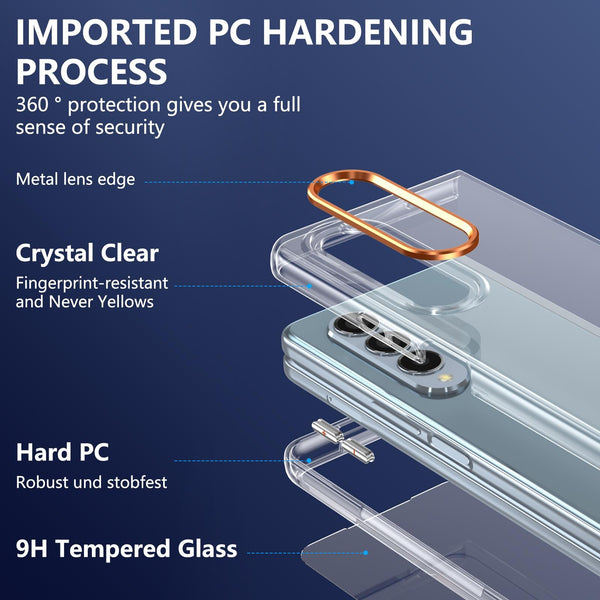 IMPORTED PC HARDENING PROCESS
360 ° protection gives you a full sense of security

Metal lens edge

Crystal Clear
Fingerprint-resistant and Never Yellows

Hard PC
Robust und stobfest

9H Tempered Glass