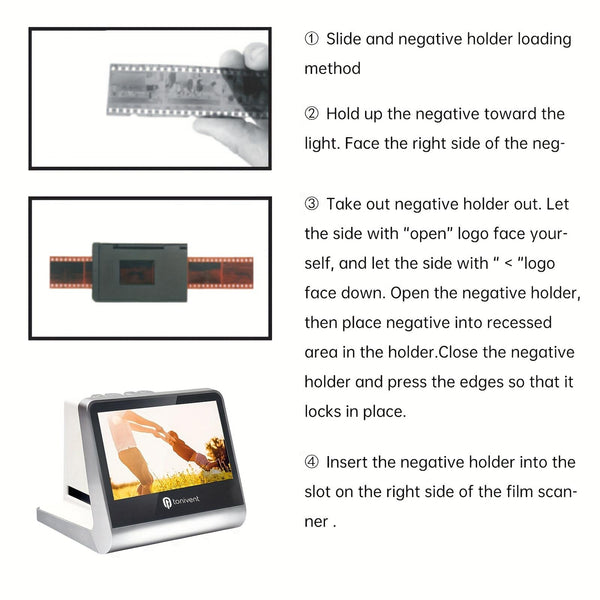 ① Slide and negative holder loading method

② Hold up the negative toward the light. Face the right side of the neg-

③ Take out negative holder out. Let the side with "open" logo face yourself, and let the side with " < "logo face down. Open the negative holder, then place negative into recessed area in the holder.Close the negative holder and press the edges so that it locks in place.

④ Insert the negative holder into the slot on the right side of the film scanner .

tonivent