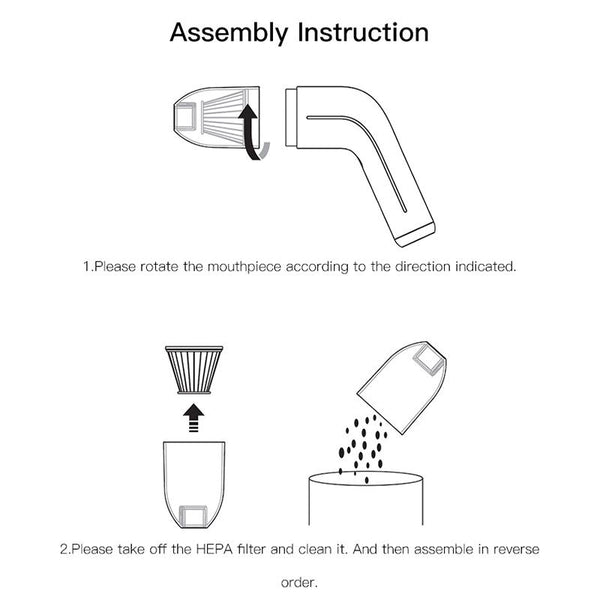 Assembly Instruction

1.Please rotate the mouthpiece according to the direction indicated.

2.Please take off the HEPA filter and clean it. And then assemble in reverse order.