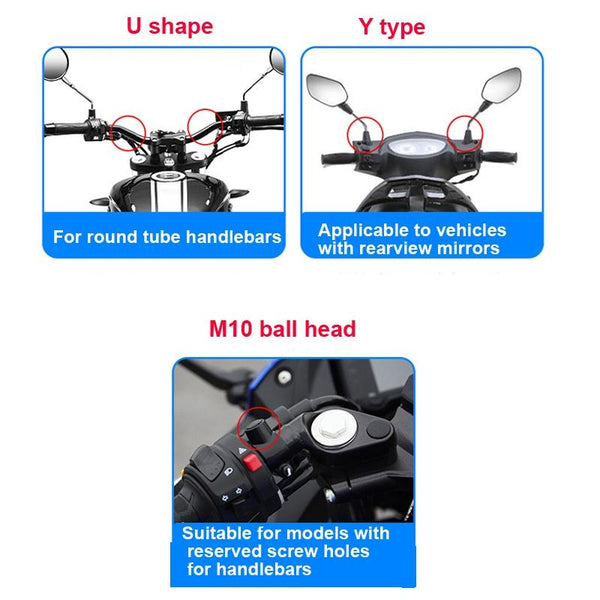 U shape

For round tube handlebars

Y type

Applicable to vehicles with rearview mirrors

M10 ball head

Suitable for models with reserved screw holes for handlebars