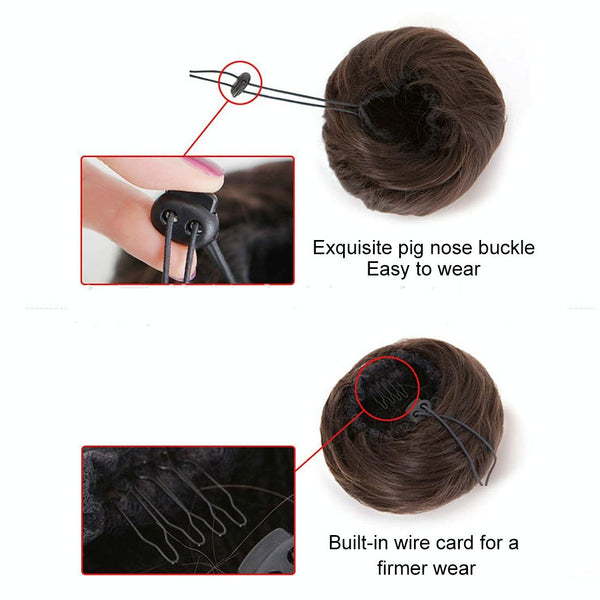 Exquisite pig nose buckle
Easy to wear

Built-in wire card for a firmer wear