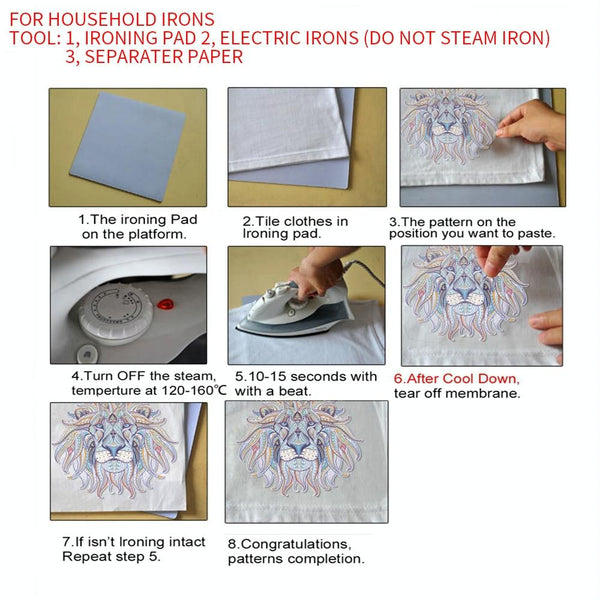 FOR HOUSEHOLD IRONS
TOOL: 1, IRONING PAD 2, ELECTRIC IRONS (DO NOT STEAM IRON)
3, SEPARATER PAPER

1.The ironing Pad on the platform.

2.Tile clothes in Ironing pad.

3.The pattern on the position you want to paste.

4.Turn OFF the steam, temperture at 120-160℃

5.10-15 seconds with with a beat.

6.After Cool Down, tear off membrane.

7.If isn't Ironing intact Repeat step 5.

8.Congratulations, patterns completion.