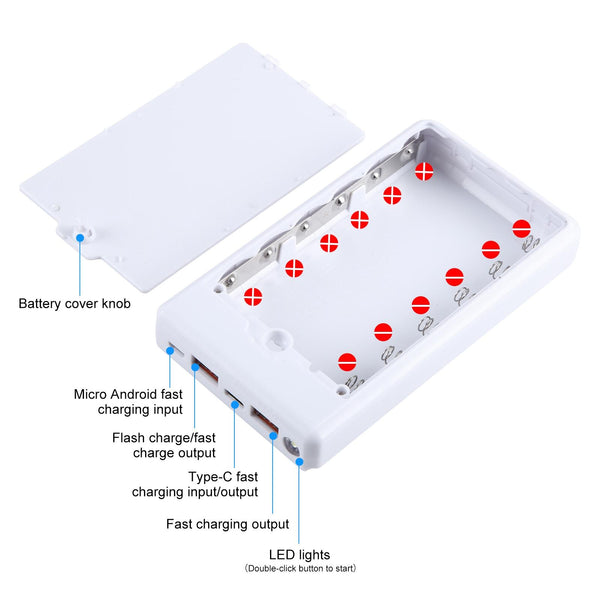 Battery cover knob

Micro Android fast charging input

Flash charge/fast charge output

Type-C fast charging input/output

Fast charging output

LED lights
（Double-click button to start）