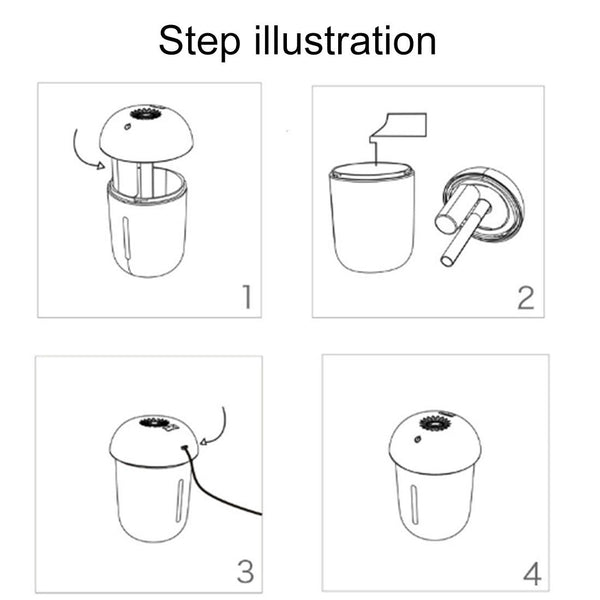 Step illustration

1

2

3

4