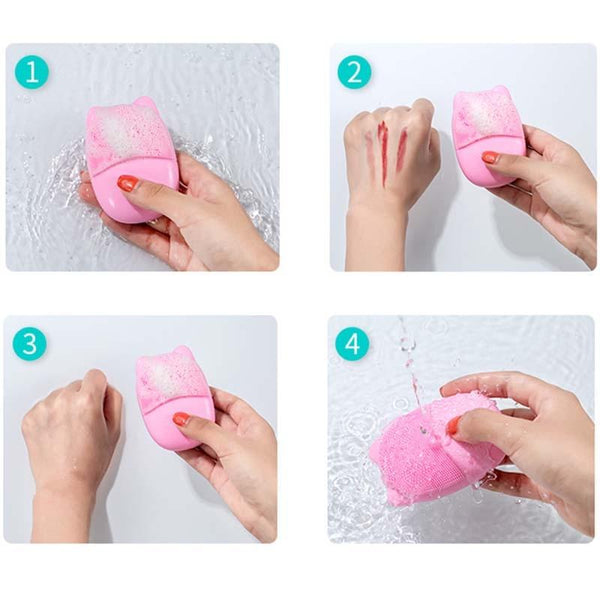 1

2

3

4