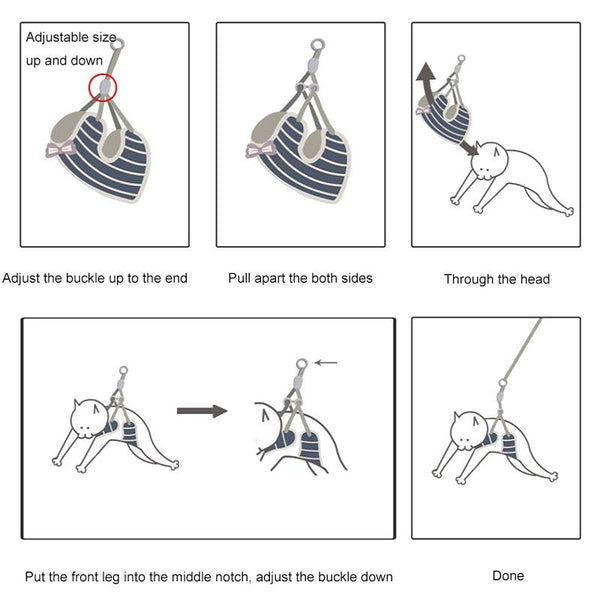 Adjustable size up and down

Adjust the buckle up to the end

Pull apart the both sides

Through the head

Put the front leg into the middle notch, adjust the buckle down

Done