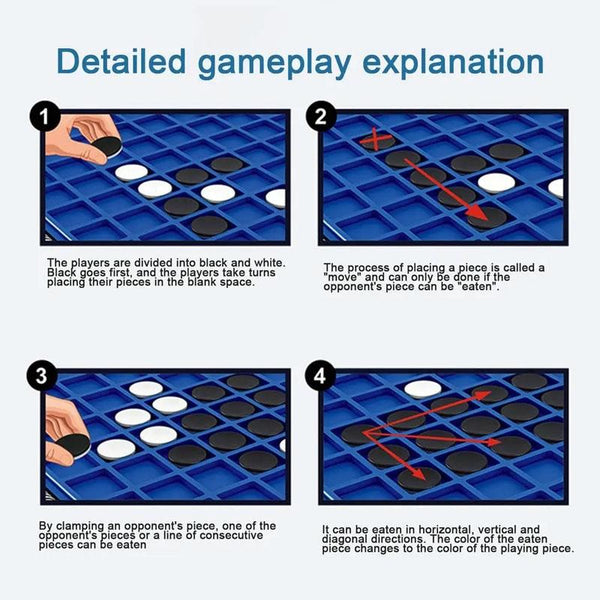 Detailed gameplay explanation

1

The players are divided into black and white. Black goes first, and the players take turns placing their pieces in the blank space.

2

The process of placing a piece is called a "move" and can only be done if the opponent's piece can be "eaten".

3

By clamping an opponent's piece, one of the opponent's pieces or a line of consecutive pieces can be eaten

4

It can be eaten in horizontal, vertical and diagonal directions. The color of the eaten piece changes to the color of the playing piece.