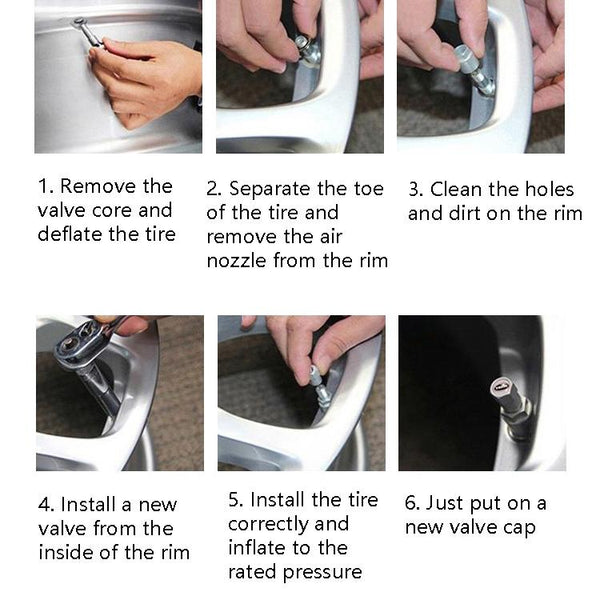 1. Remove the valve core and deflate the tire

2. Separate the toe of the tire and remove the air nozzle from the rim

3. Clean the holes and dirt on the rim

4. Install a new valve from the inside of the rim

5. Install the tire correctly and inflate to the rated pressure

6. Just put on a new valve cap