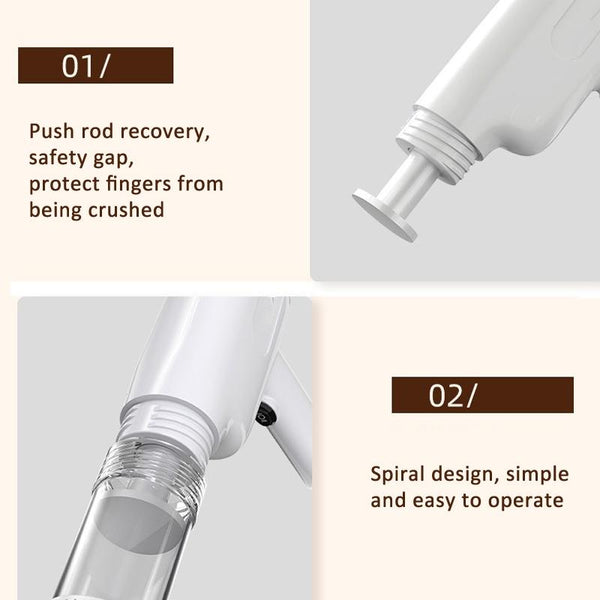 01/

Push rod recovery, safety gap, protect fingers from being crushed

02/

Spiral design, simple and easy to operate