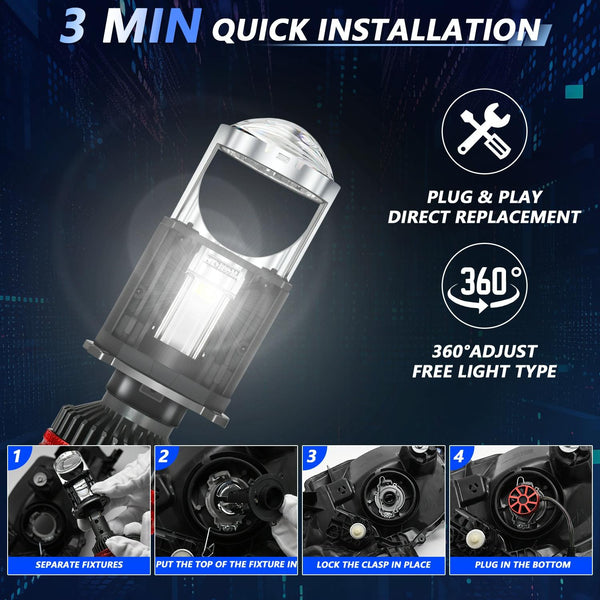 3 MIN QUICK INSTALLATION

PLUG & PLAY
DIRECT REPLACEMENT

360°

360°ADJUST
FREE LIGHT TYPE

1
SEPARATE FIXTURES

2
PUT THE TOP OF THE FIXTURE IN

3
LOCK THE CLASP IN PLACE

4
PLUG IN THE BOTTOM