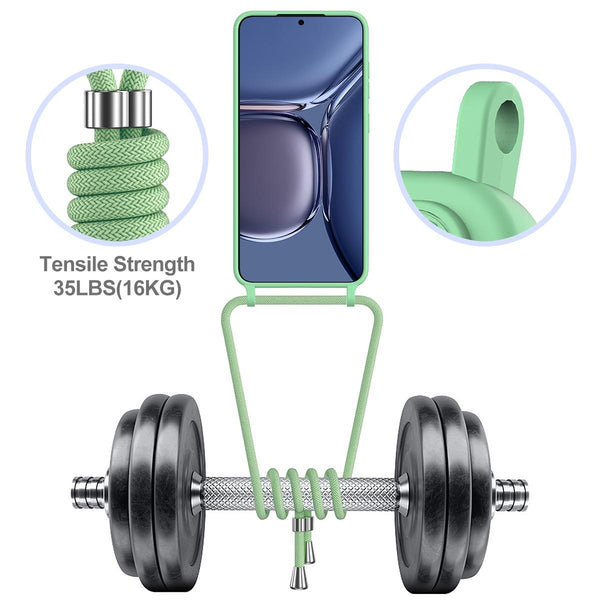 Tensile Strength
35LBS(16KG)