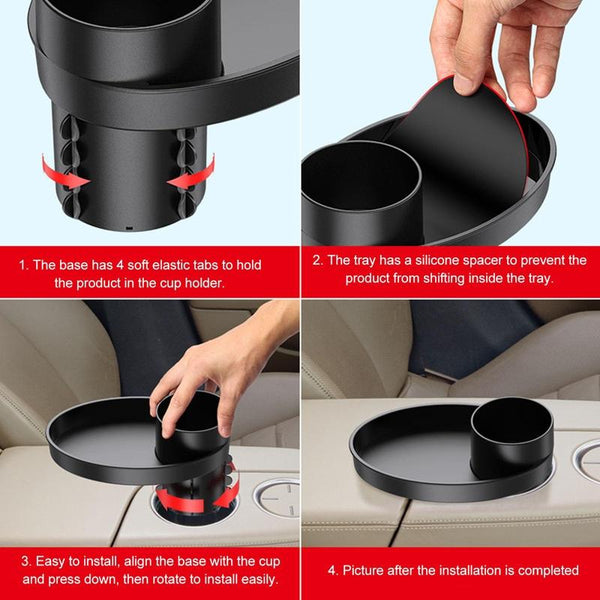 1. The base has 4 soft elastic tabs to hold the product in the cup holder.

2. The tray has a silicone spacer to prevent the product from shifting inside the tray.

3. Easy to install, align the base with the cup and press down, then rotate to install easily.

4. Picture after the installation is completed