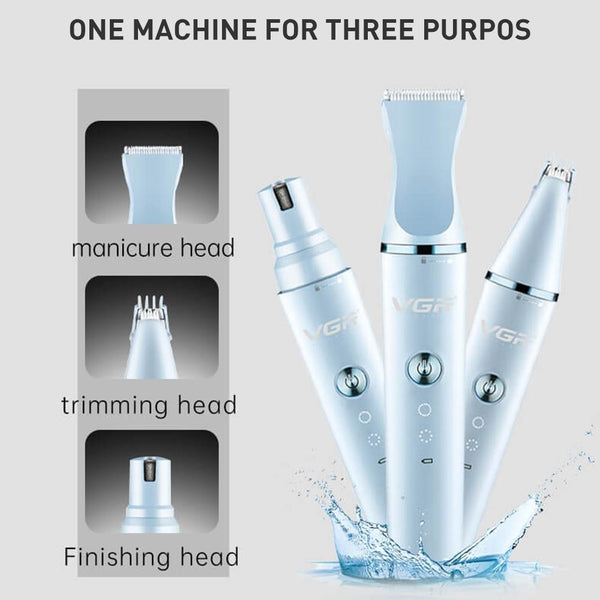 ONE MACHINE FOR THREE PURPOS

manicure head

trimming head

Finishing head

VGR

VGR

VGR