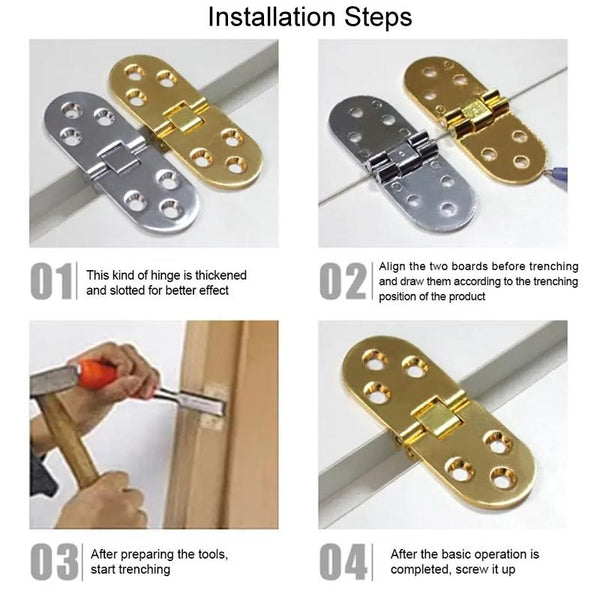 Installation Steps

01 This kind of hinge is thickened and slotted for better effect

02 Align the two boards before trenching and draw them according to the trenching position of the product

03 After preparing the tools, start trenching

04 After the basic operation is completed, screw it up