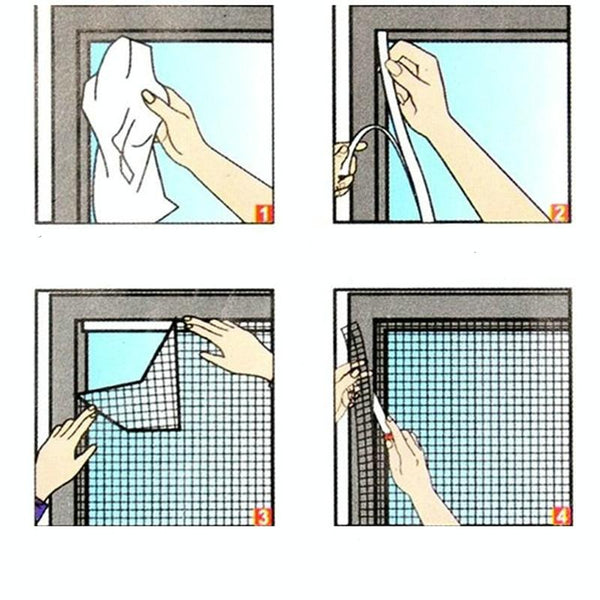 1

2

3

4