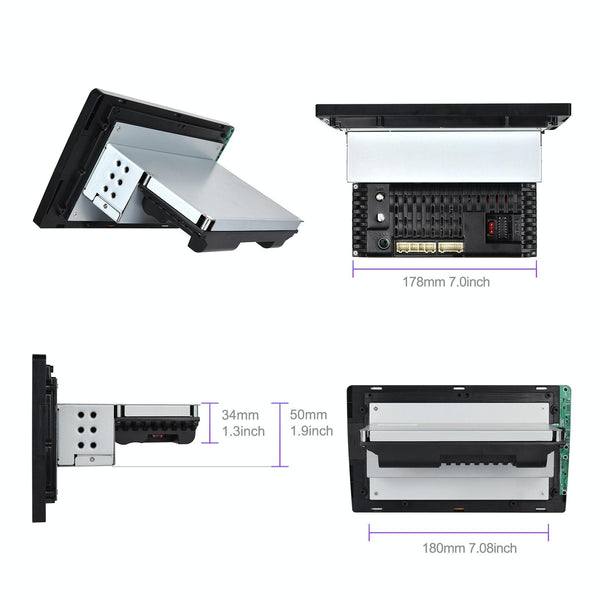 178mm 7.0inch

34mm
1.3inch

50mm
1.9inch

180mm 7.08inch