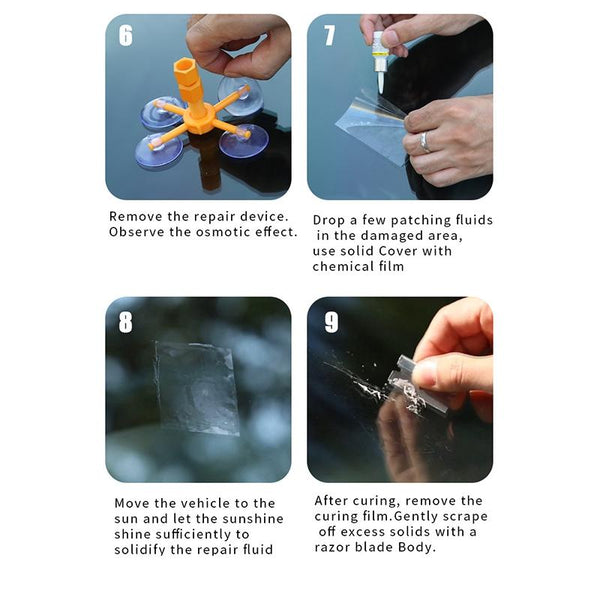 6

Remove the repair device. Observe the osmotic effect.

7

Drop a few patching fluids in the damaged area, use solid Cover with chemical film

8

Move the vehicle to the sun and let the sunshine shine sufficiently to solidify the repair fluid

9

After curing, remove the curing film.Gently scrape off excess solids with a razor blade Body.