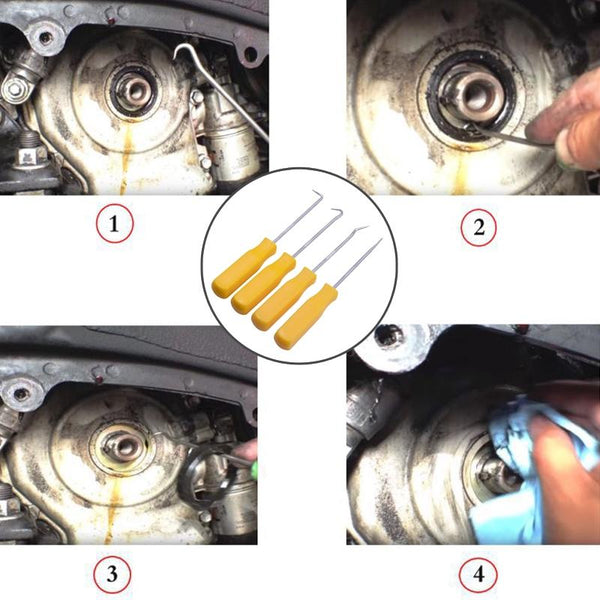 1

2

3

4