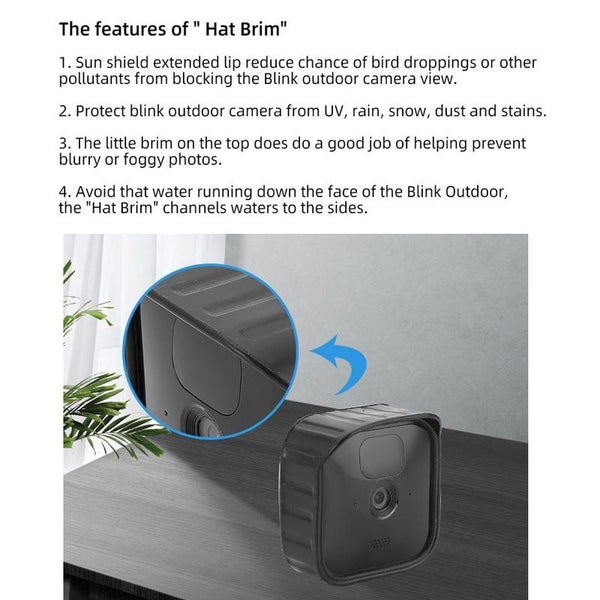 The features of " Hat Brim"

1. Sun shield extended lip reduce chance of bird droppings or other pollutants from blocking the Blink outdoor camera view.

2. Protect blink outdoor camera from UV, rain, snow, dust and stains.

3. The little brim on the top does do a good job of helping prevent blurry or foggy photos.

4. Avoid that water running down the face of the Blink Outdoor, the "Hat Brim" channels waters to the sides.