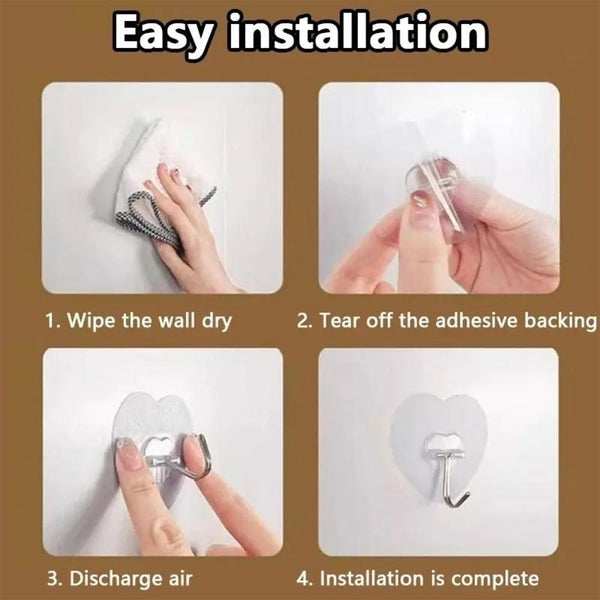 Easy installation

1. Wipe the wall dry

2. Tear off the adhesive backing

3. Discharge air

4. Installation is complete