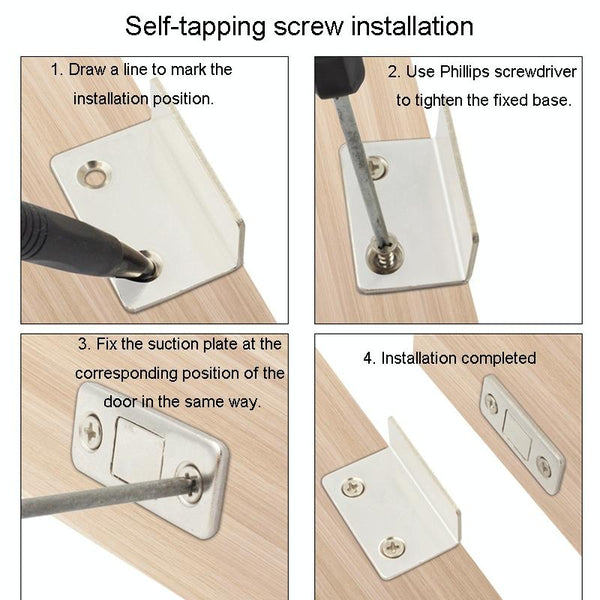 Self-tapping screw installation

1. Draw a line to mark the installation position.

2. Use Phillips screwdriver to tighten the fixed base.

3. Fix the suction plate at the corresponding position of the door in the same way.

4. Installation completed