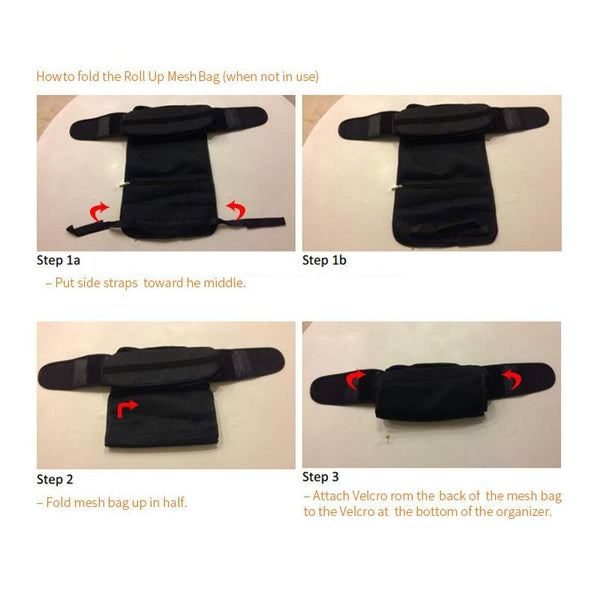 Howto fold the Roll Up Mesh Bag (when not in use)

Step 1a

– Put side straps toward he middle.

Step 1b

Step 2

– Fold mesh bag up in half.

Step 3

– Attach Velcro rom the back of the mesh bag to the Velcro at the bottom of the organizer.