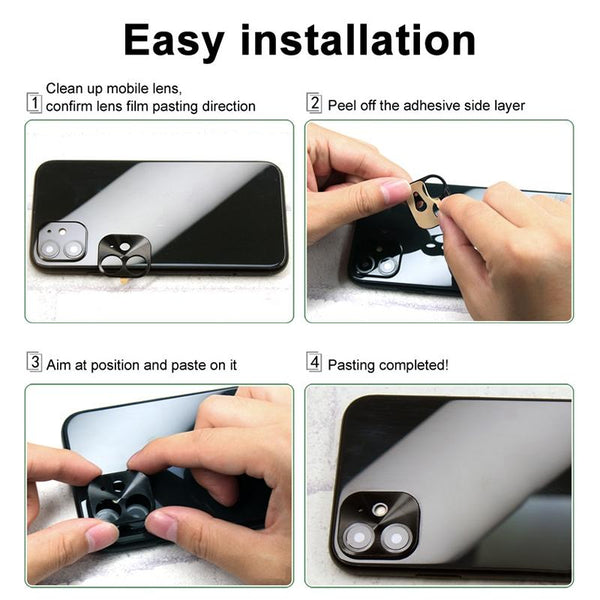 Easy installation

1 Clean up mobile lens, confirm lens film pasting direction

2 Peel off the adhesive side layer

3 Aim at position and paste on it

4 Pasting completed!