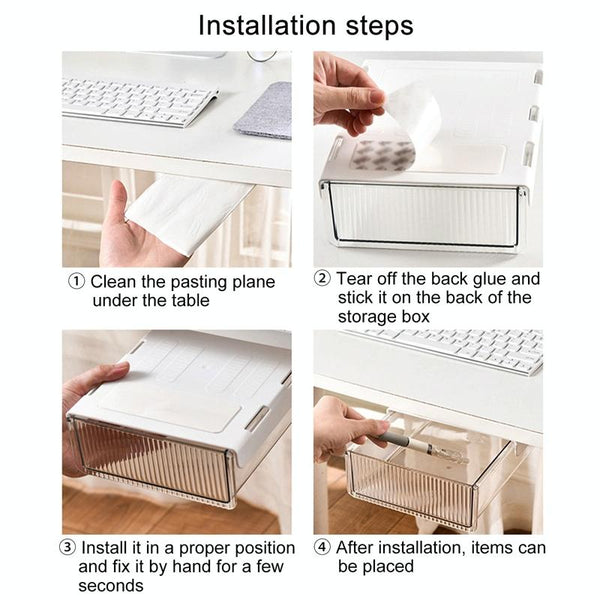 Installation steps

① Clean the pasting plane under the table

② Tear off the back glue and stick it on the back of the storage box

③ Install it in a proper position and fix it by hand for a few seconds

④ After installation, items can be placed